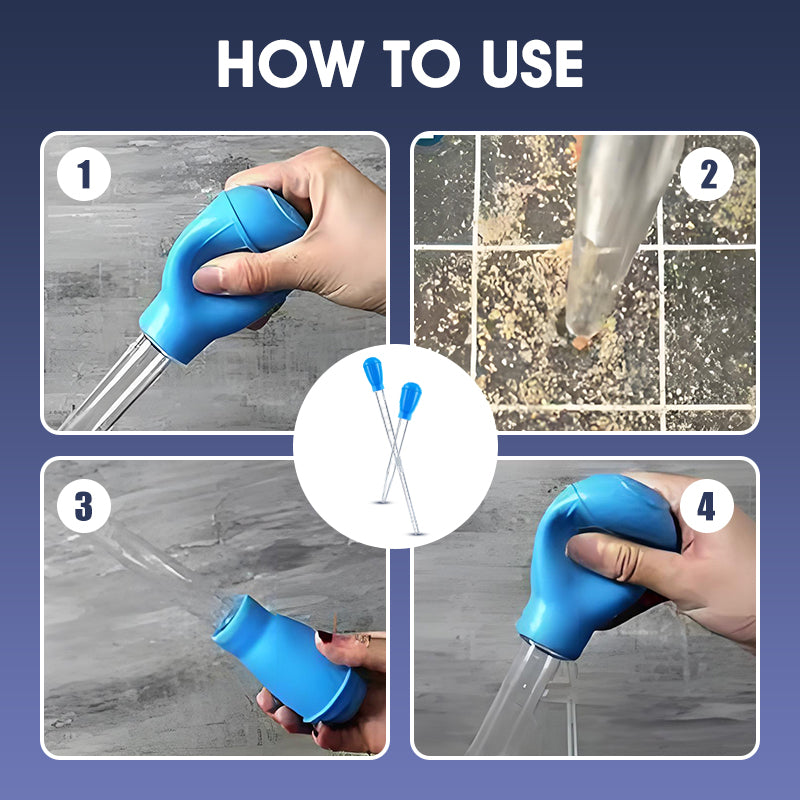 HOW TO USE

1

2

3

4